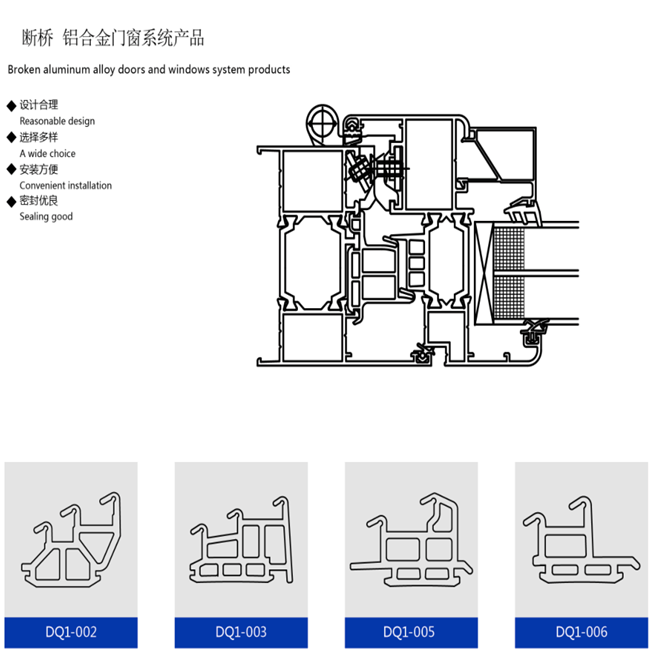 断桥 铝合金门窗系统产品

Broken aluminum alloy doors and windows system products

◆ 设计合理
Reasonable design
◆ 选择多样
A wide choice
◆ 安装方便
Convenient installation
◆ 密封优良
Sealing good

DQ1-002

DQ1-003

DQ1-005

DQ1-006